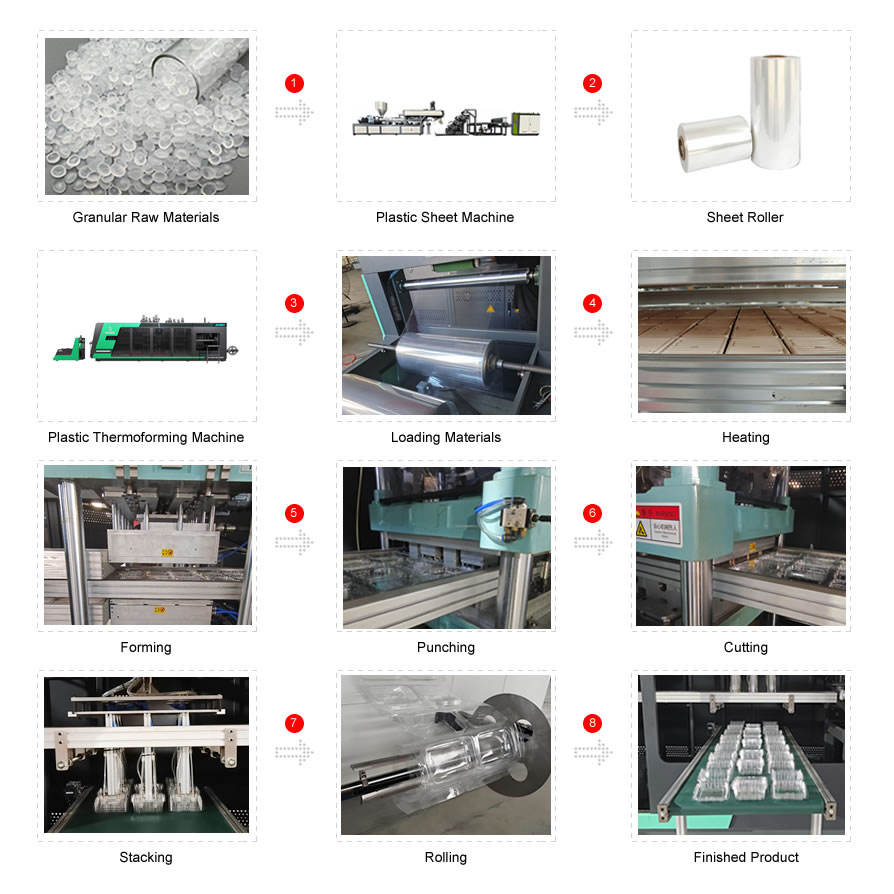 Granular Raw Materials

1

Plastic Sheet Machine

2

Sheet Roller

Plastic Thermoforming Machine

3

Loading Materials

4

Heating

Forming

5

Punching

6

Cutting

Stacking

7

Rolling

8

Finished Product